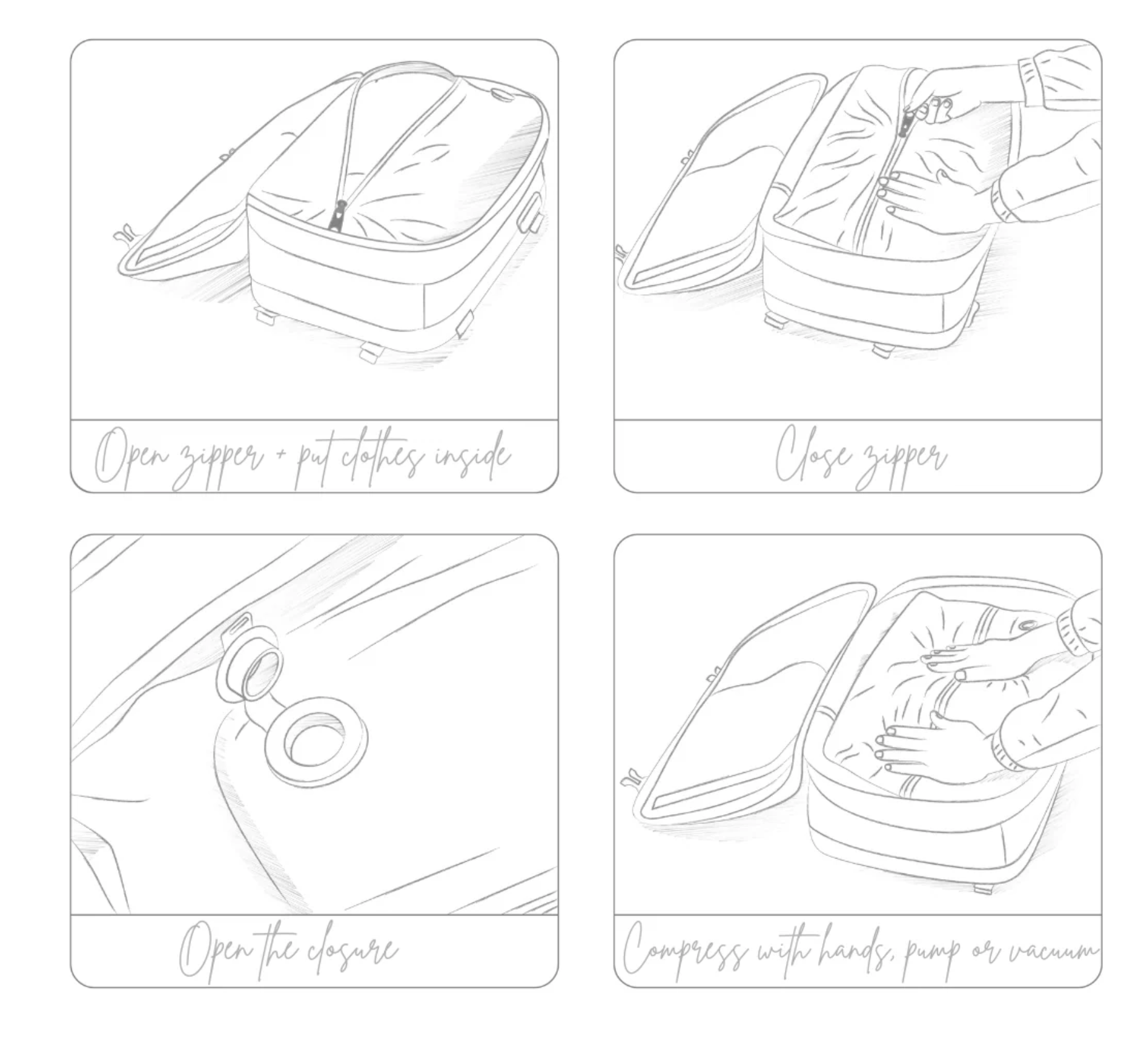 Open zipper + put clothes inside

Close zipper

Open the closure

Compress with hands, pump or vacuum